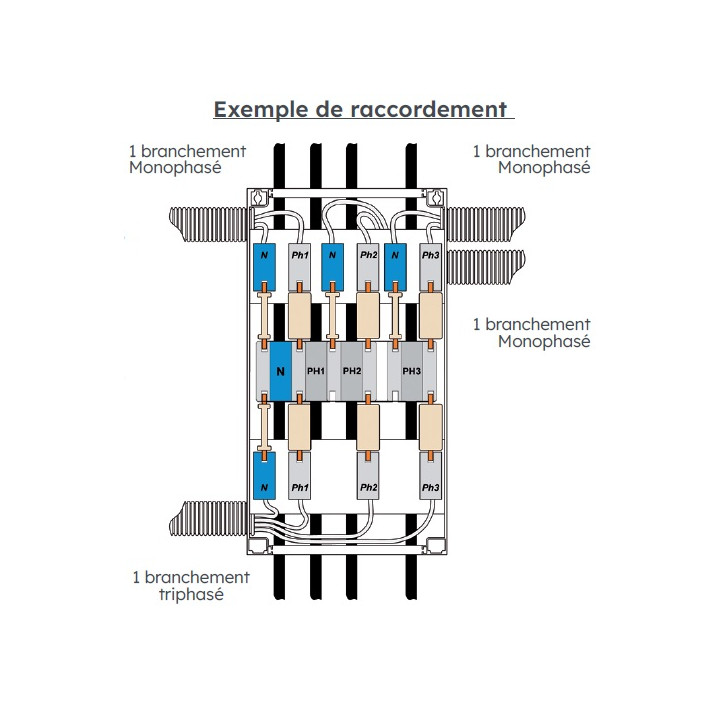 Exemple de raccordement

1 branchement Monophasé

1 branchement Monophasé

N
Ph1
N
Ph2
N
Ph3

1 branchement Monophasé

N
PH1
PH2
PH3

N
Ph1
Ph2
Ph3

1 branchement triphasé