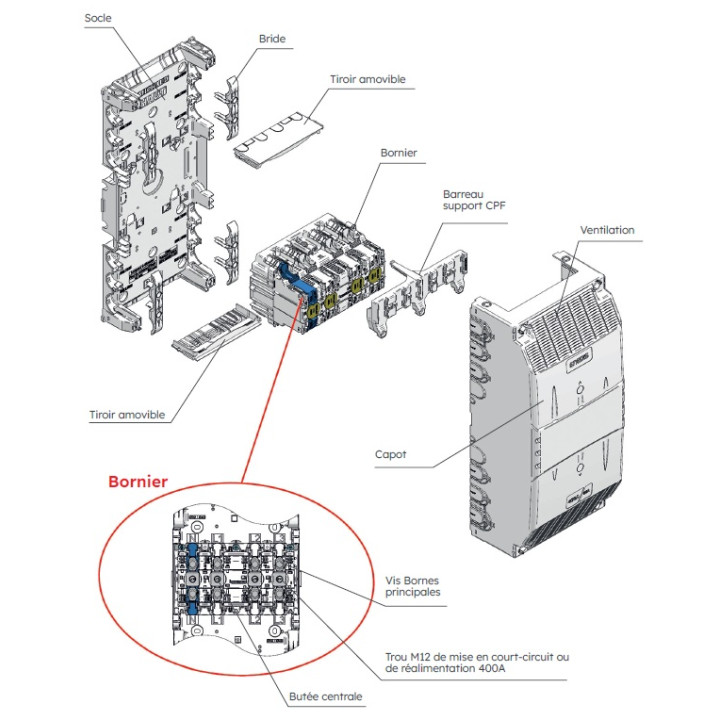 Socle

Bride

Tiroir amovible

Bornier

Barreau support CPF

Ventilation

Tiroir amovible

Capot

Bornier

Vis Bornes principales

Trou M12 de mise en court-circuit ou de réalimentation 400A

Butée centrale