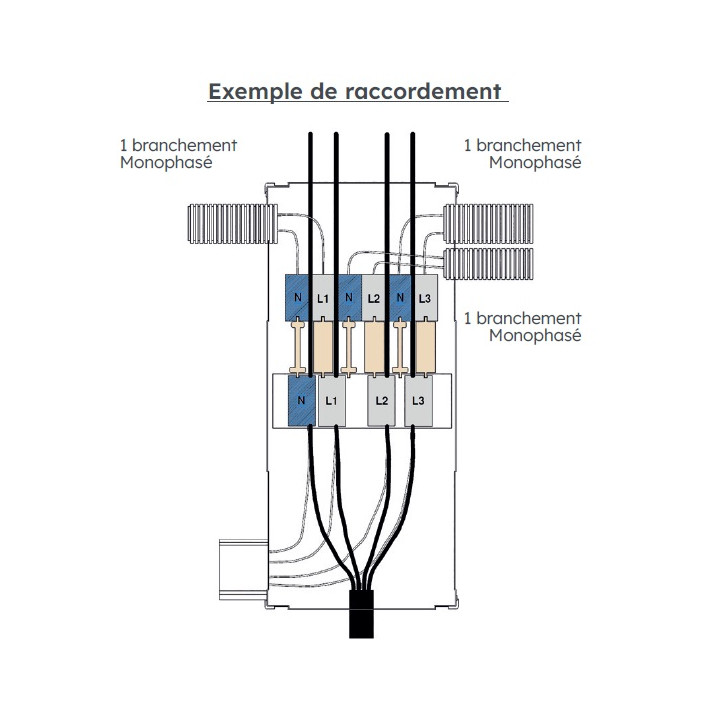 Exemple de raccordement

1 branchement Monophasé

1 branchement Monophasé

N L1 N L2 N L3

1 branchement Monophasé

N L1 L2 L3