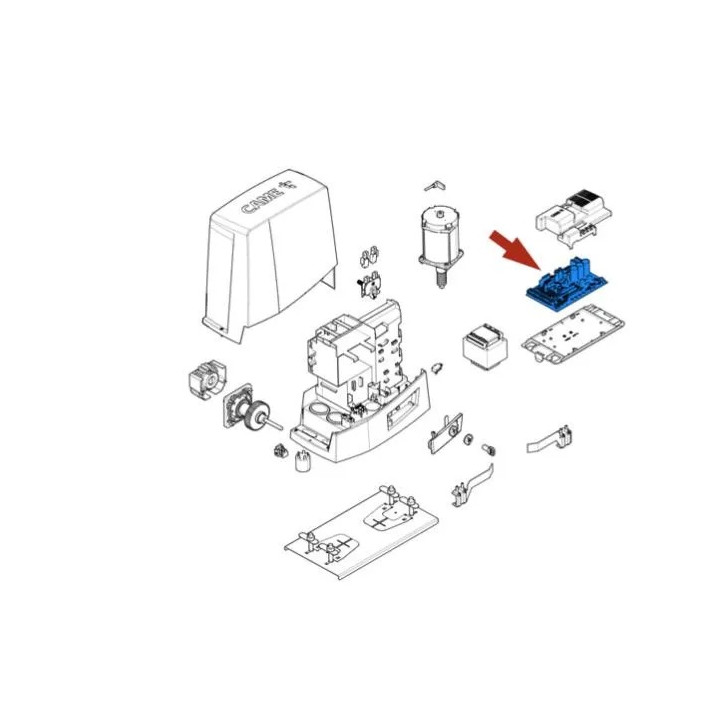 CAME