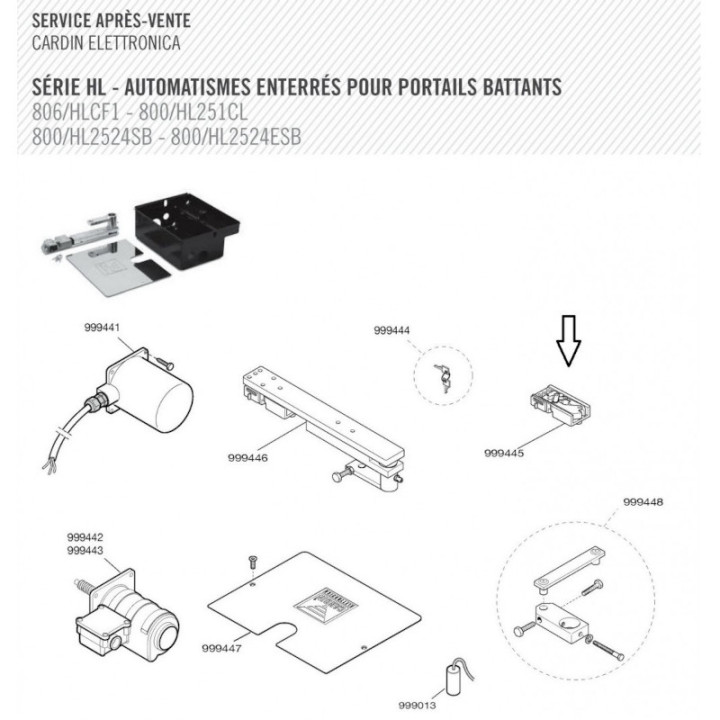 SERVICE APRÈS-VENTE
CARDIN ELETTRONICA

SÉRIE HL - AUTOMATISMES ENTERRÉS POUR PORTAILS BATTANTS
806/HLCF1 - 800/HL251CL
800/HL2524SB - 800/HL2524ESB

999441

999444

999446

999445

999448

999442
999443

999447

999013